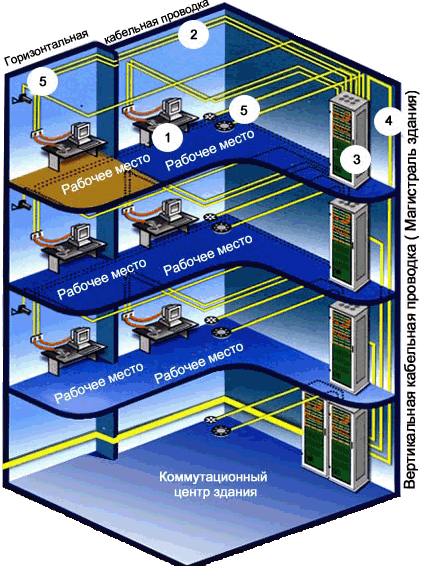 Горизонтальная кабельная проводка

2

5

5

1

4

3

Рабочее место

Рабочее место

Рабочее место

Рабочее место

Рабочее место

Рабочее место

Коммутационный центр здания

Вертикальная кабельная проводка ( Магистраль здания)